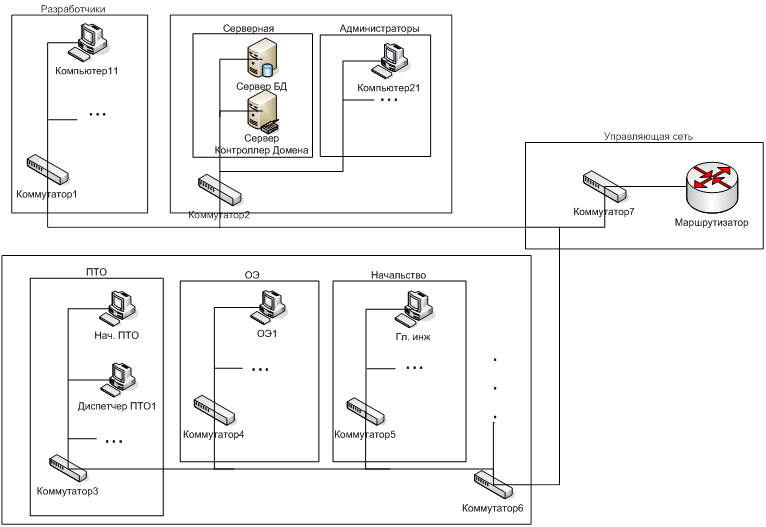 Разработчики

Компьютер11

...

Коммутатор1

Серверная

Сервер БД

Сервер Контроллер Домена

Администраторы

Компьютер21

...

Коммутатор2

Управляющая сеть

Коммутатор7

Маршрутизатор

ПТО

Нач. ПТО

Диспетчер ПТО1

...

Коммутатор3

ОЭ

ОЭ1

...

Коммутатор4

Начальство

Гл. инж

...

Коммутатор5

.
.
.

Коммутатор6