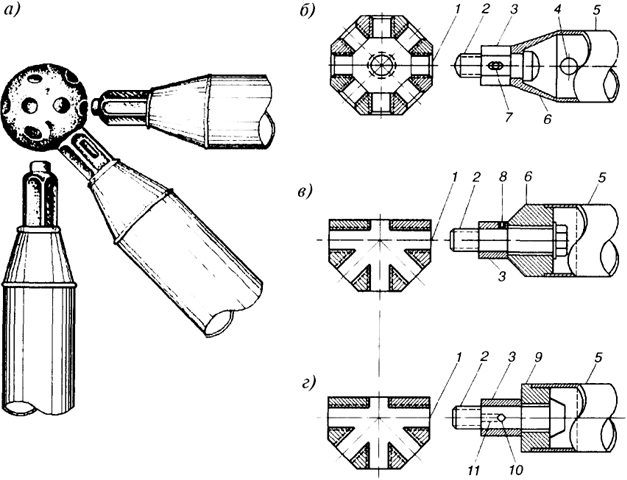 а)

б)

1 2 3 4 5

7 6

в)

1 2 8 6 5

3

г)

1 2 3 9 5

11 10